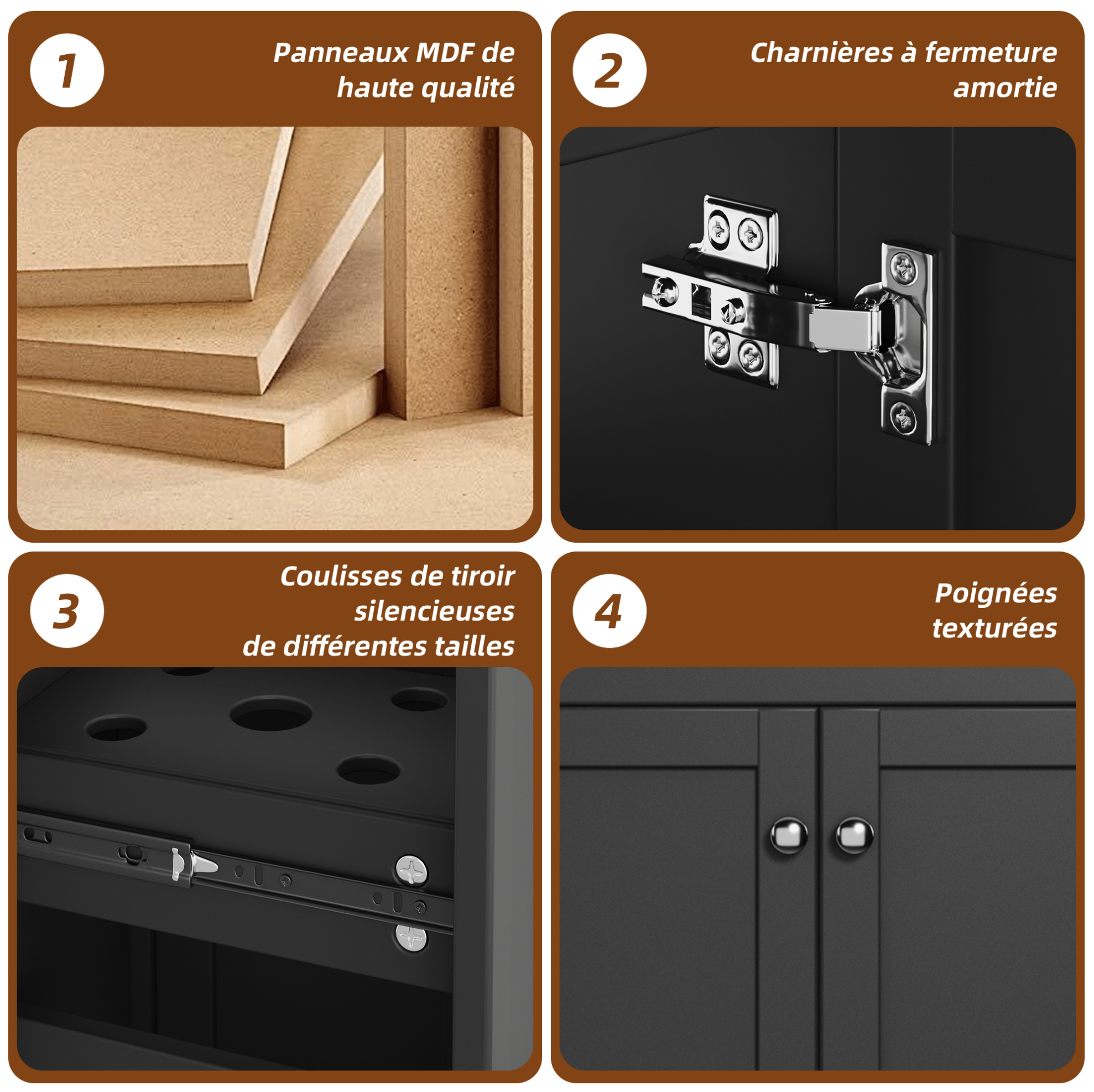 1

Panneaux MDF de haute qualité

2

Charnières à fermeture amortie

3

Coulisses de tiroir silencieuses de différentes tailles

4

Poignées texturées